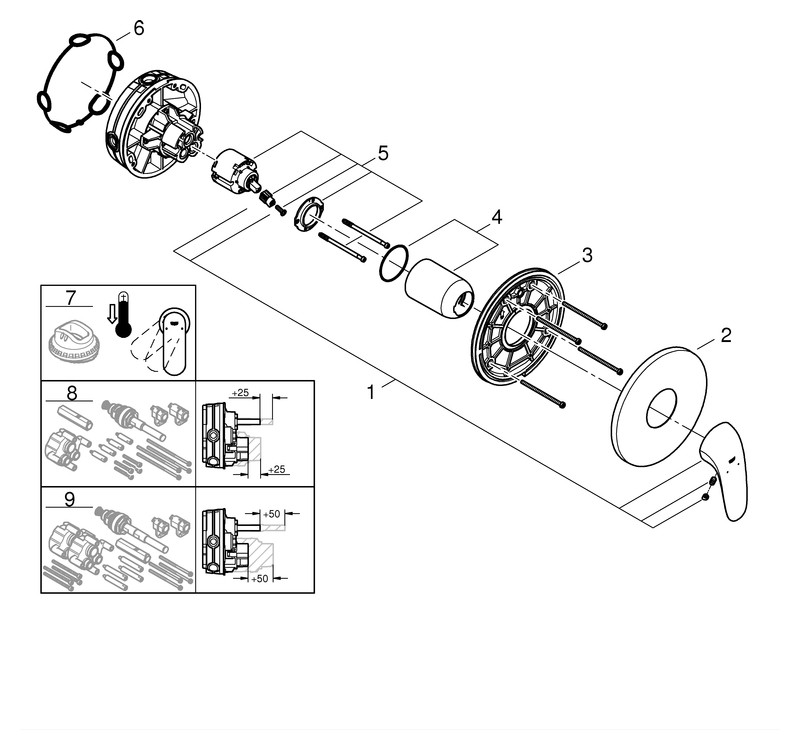 6
5
4
3
2
1
7
8
+25
+25
9
+50
+50