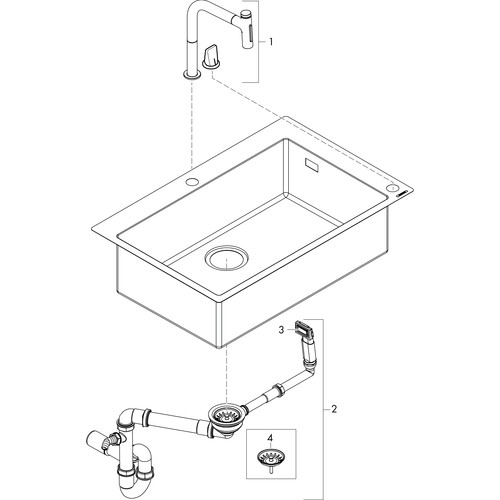 1
3
2
4