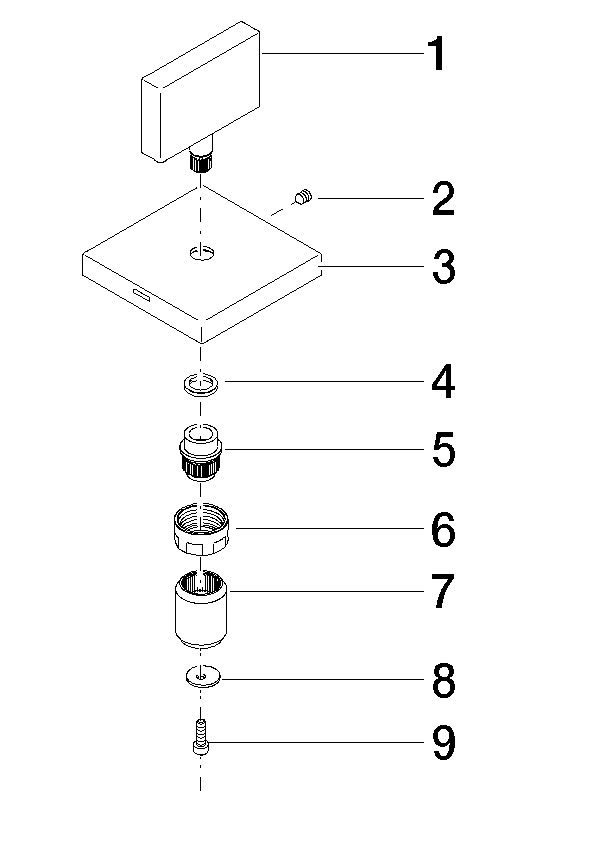 1
2
3
4
5
6
7
8
9