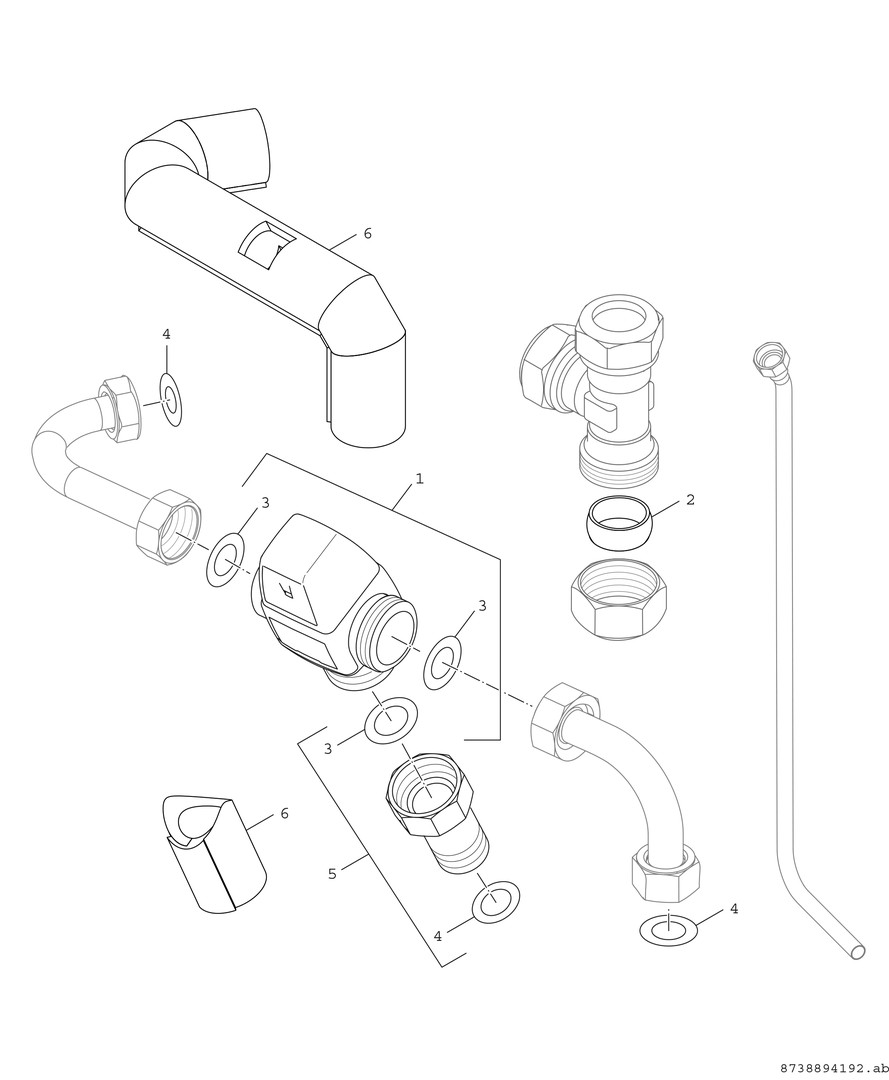 6
4
1
2
3
3
3
6
5
4
4
8738894192.ab