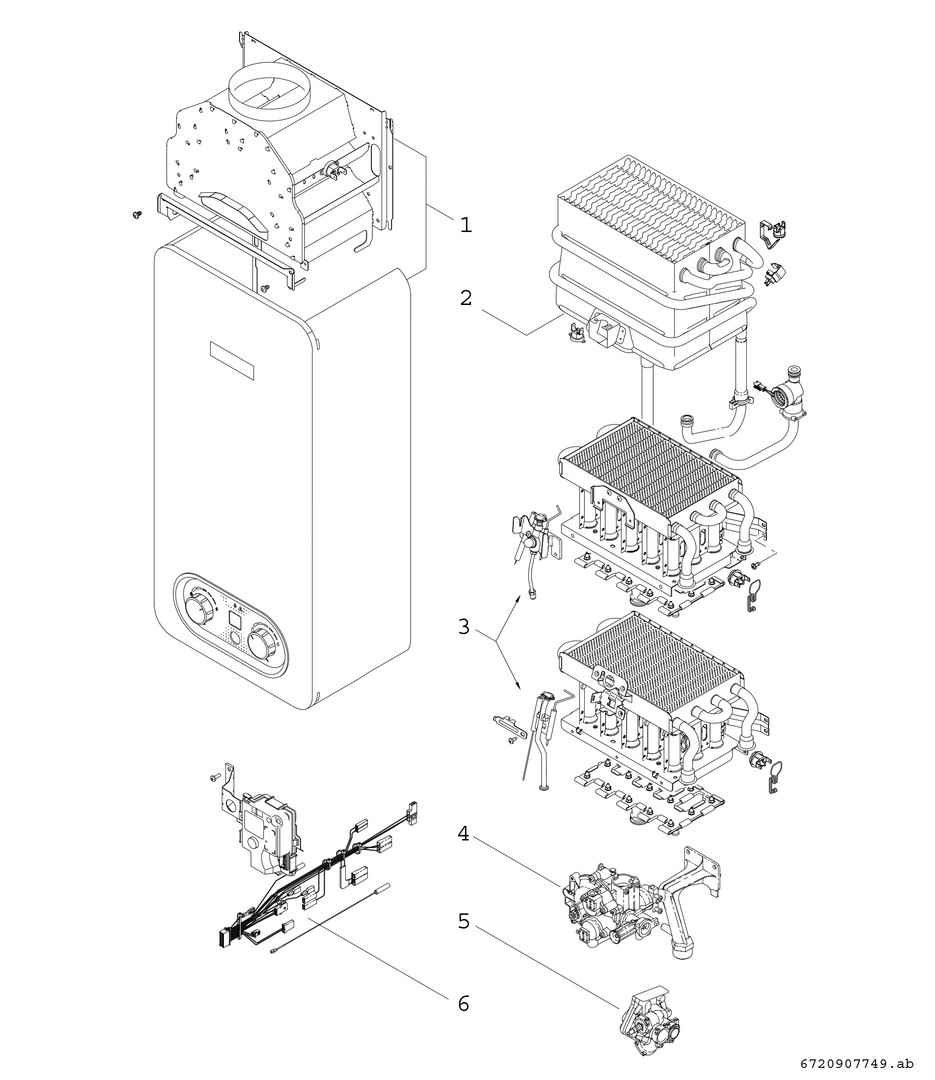 1
2
3
4
5
6
6720907749.ab