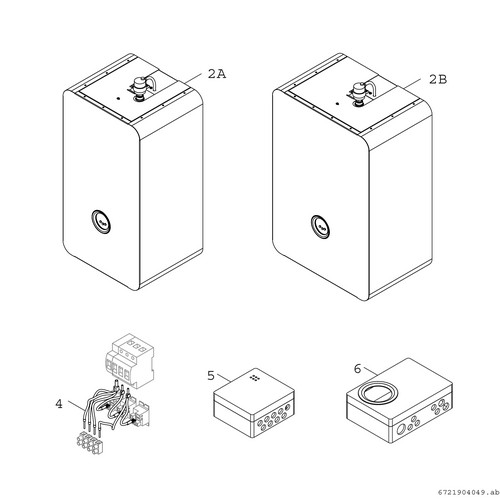 2A

2B

4

5

6

6721904049.ab