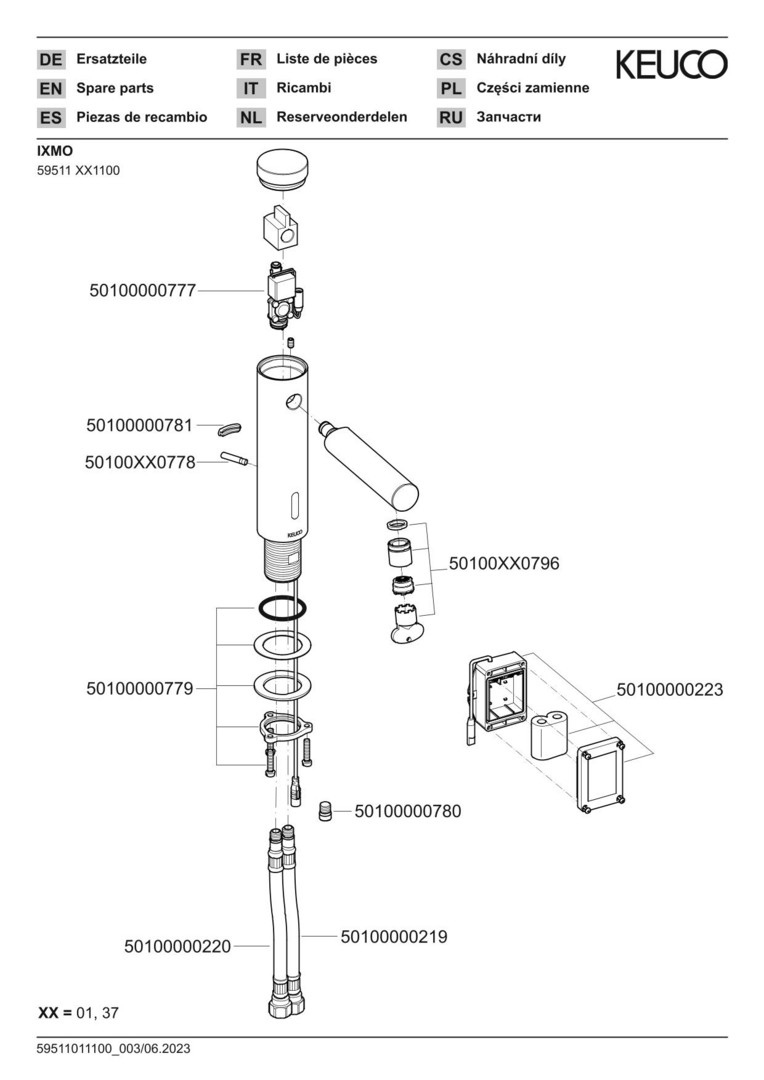 DE Ersatzteile
EN Spare parts
ES Piezas de recambio

FR Liste de pièces
IT Ricambi
NL Reserveonderdelen

CS Náhradní díly
PL Części zamienne
RU Запчасти

KEUCO

IXMO
59511 XX1100

50100000777

50100000781
50100XX0778

KEUCO

50100XX0796

50100000779

50100000223

50100000780

50100000220
50100000219

XX = 01, 37

59511011100_003/06.2023