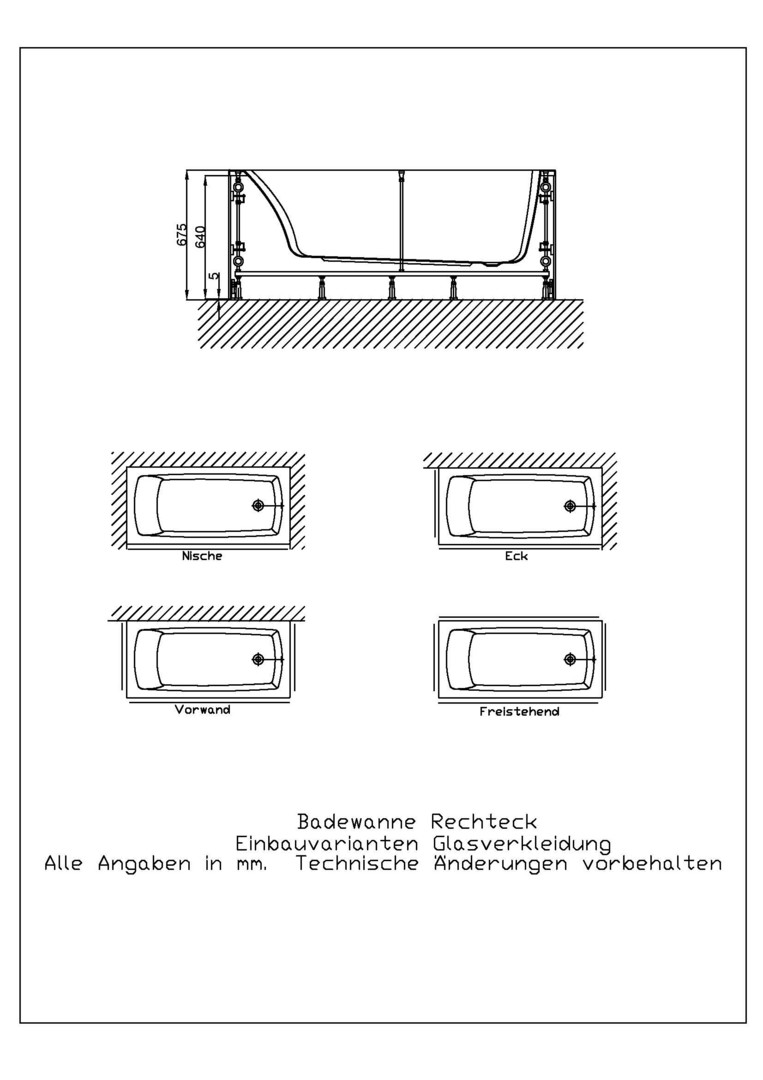 675
640
5

Nische

Eck

Vorwand

Freistehend

Badewanne Rechteck
Einbauvarianten Glasverkleidung
Alle Angaben in mm. Technische Änderungen vorbehalten