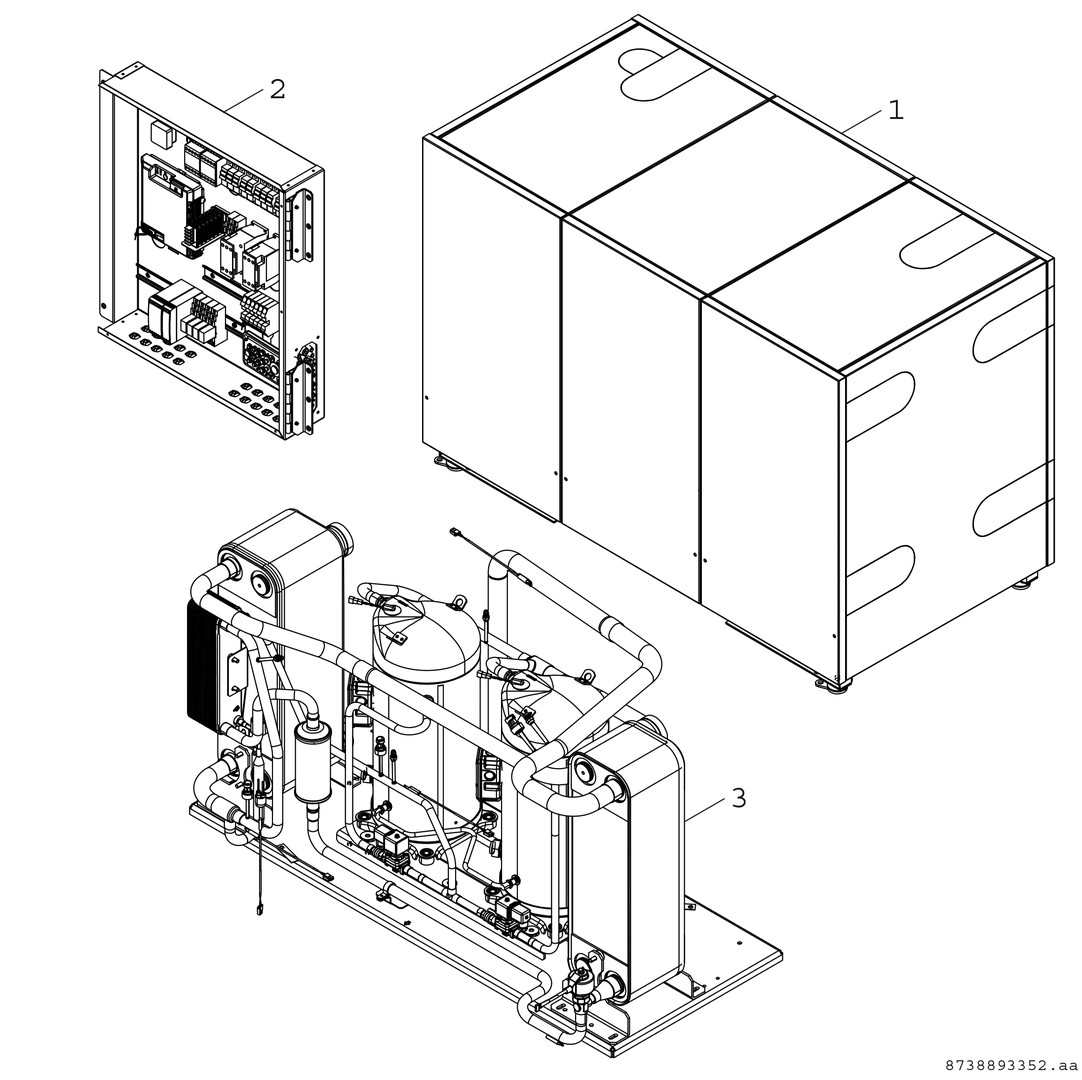 2

1

3

8738893352.aa