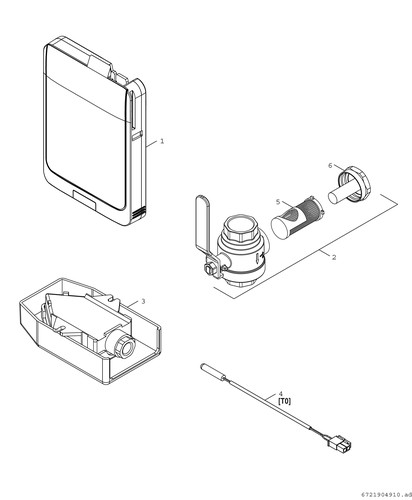 1

6

5

2

3

4
[T0]

6721904910.ad