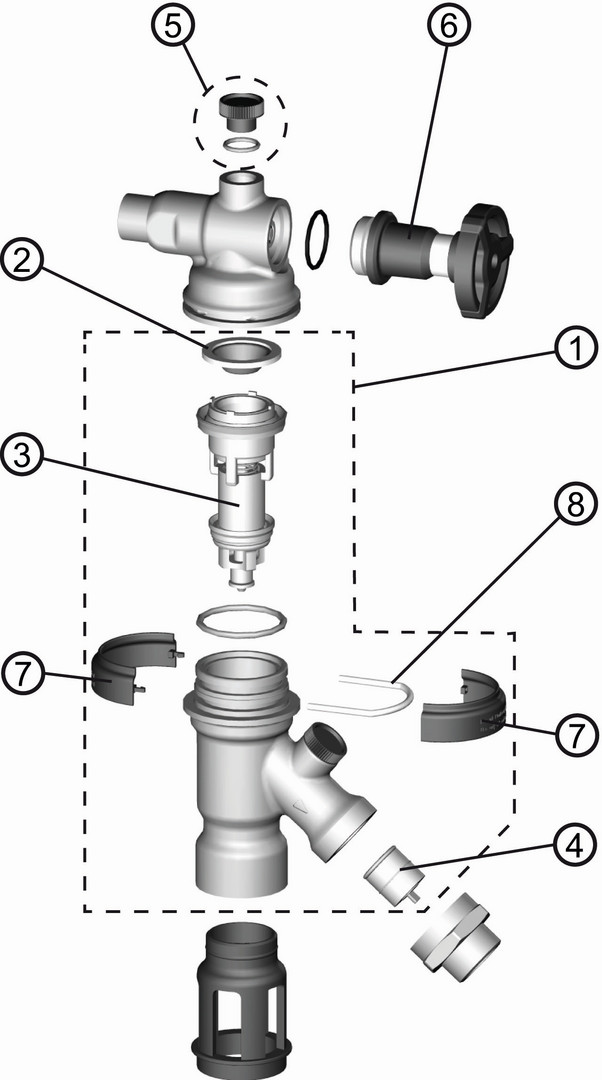 5
6
2
1
3
8
7
7
4