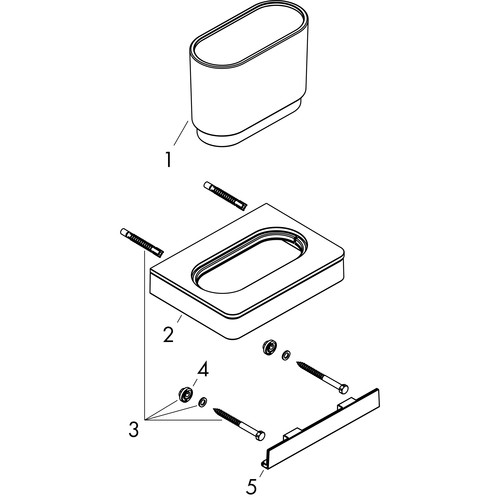 1

2

4

3

5