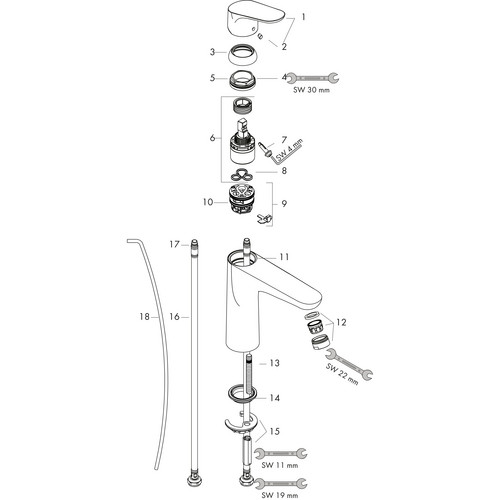 1
2
3
5
4
SW 30 mm
6
7
SW 4 mm
8
10
9
17
11
18
16
12
SW 22 mm
13
14
15
SW 11 mm
SW 19 mm