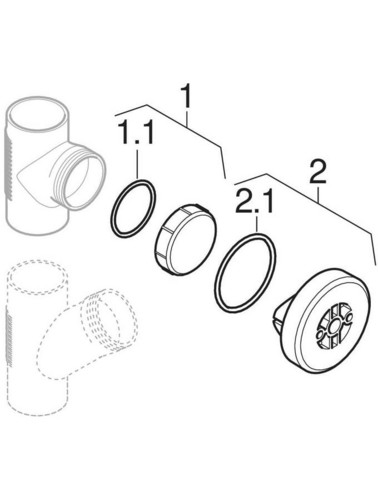 1
1.1
2
2.1