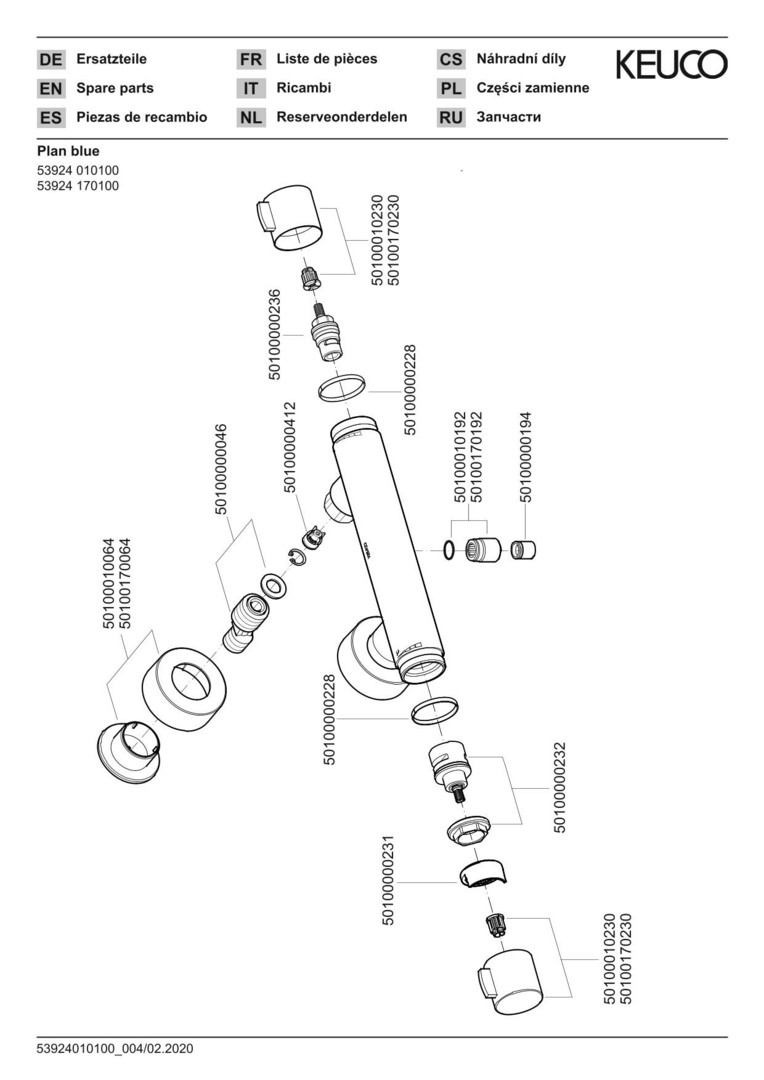 DE Ersatzteile
EN Spare parts
ES Piezas de recambio
FR Liste de pièces
IT Ricambi
NL Reserveonderdelen
CS Náhradní díly
PL Części zamienne
RU Запчасти

KEUCO

Plan blue
53924 010100
53924 170100

50100010230
50100170230

50100000236

50100000228

50100000412

50100000046

50100010192
50100170192

50100000194

50100010064
50100170064

KEUCO

50100000228

50100000232

50100000231

50100010230
50100170230

53924010100_004/02.2020