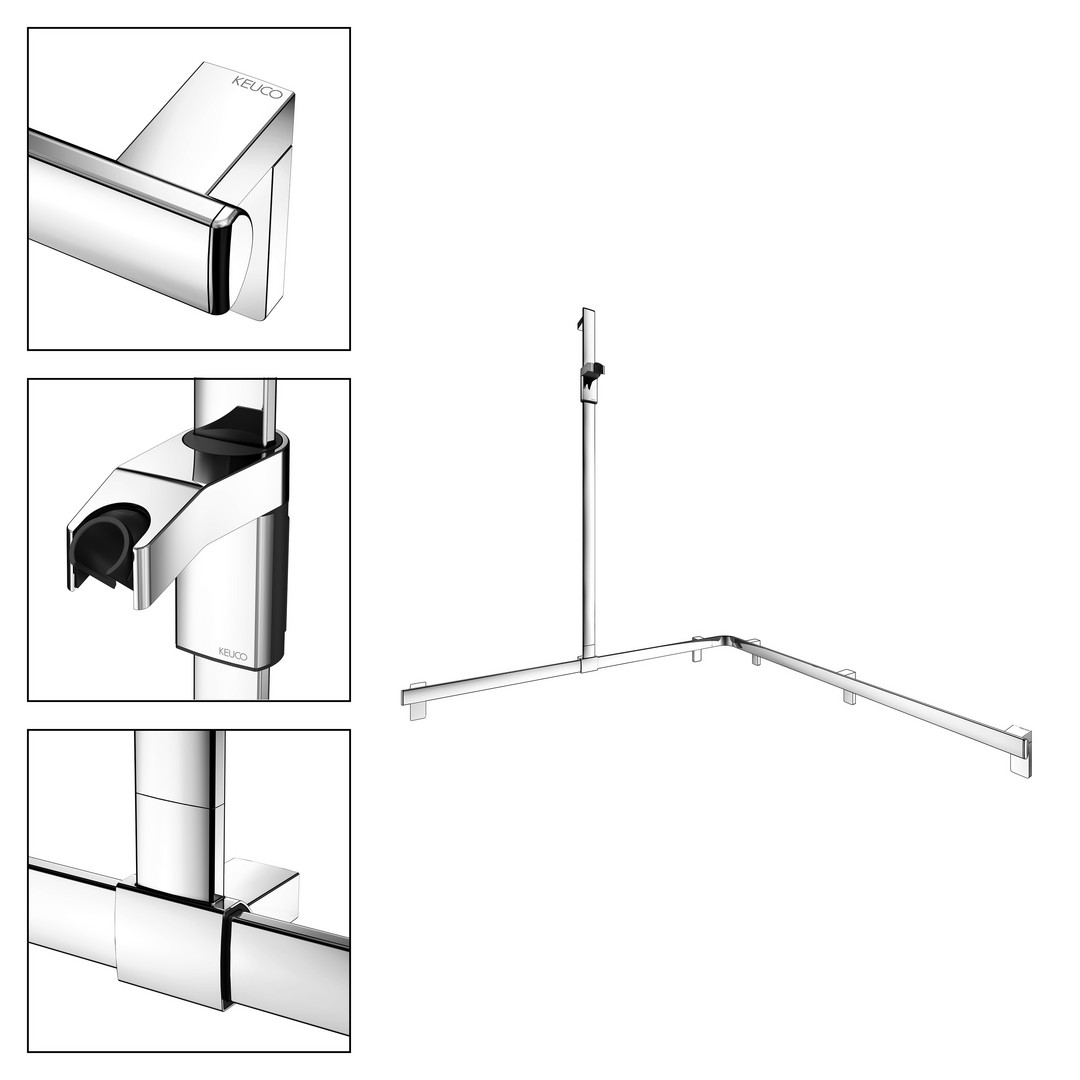 KEUCO

KEUCO