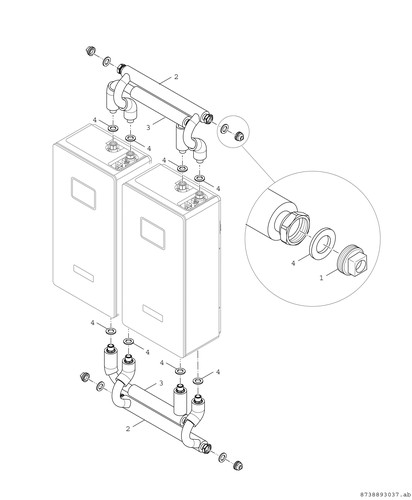 2
3
4
4
4
4
4
1
4
4
4
4
3
2
8738893037.ab