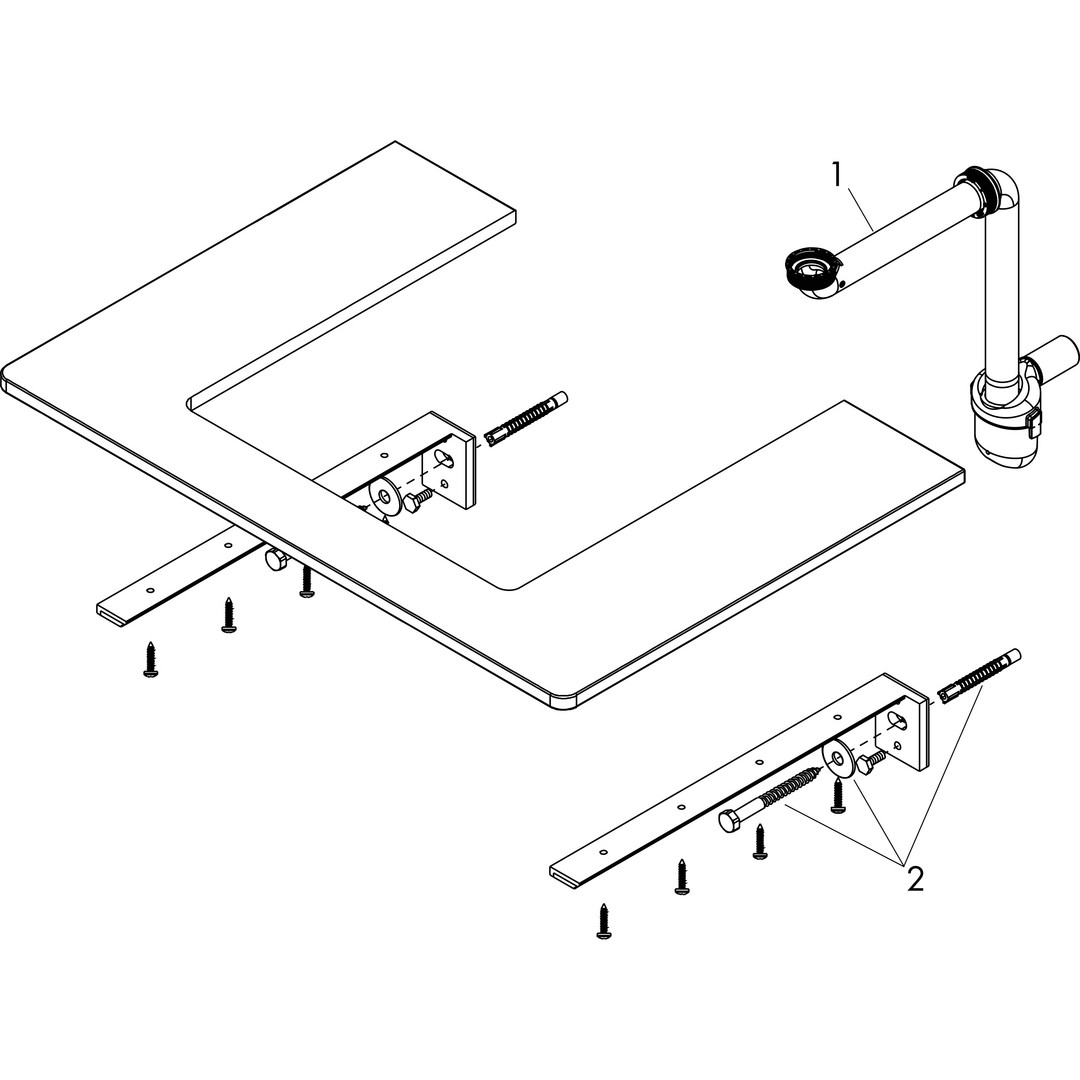 1

2