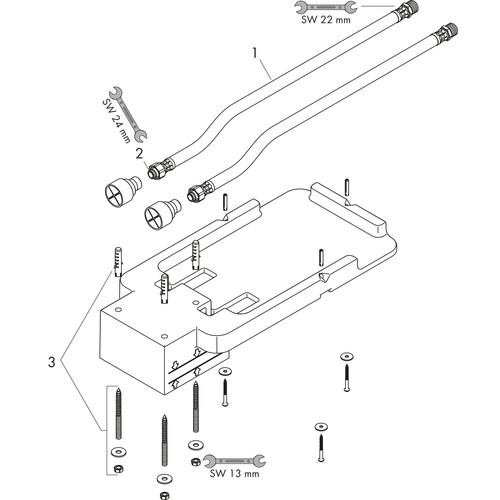 SW 22 mm

1

SW 24 mm

2

3

SW 13 mm