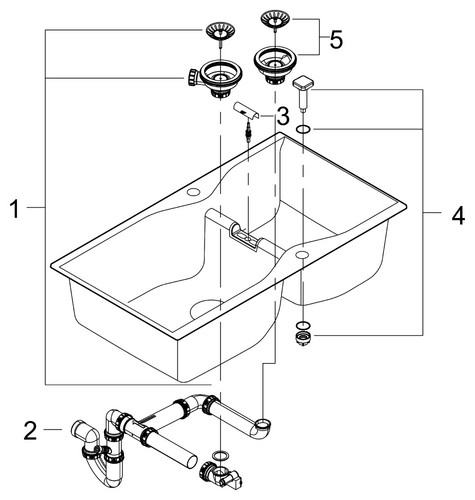 5
3
1
4
2