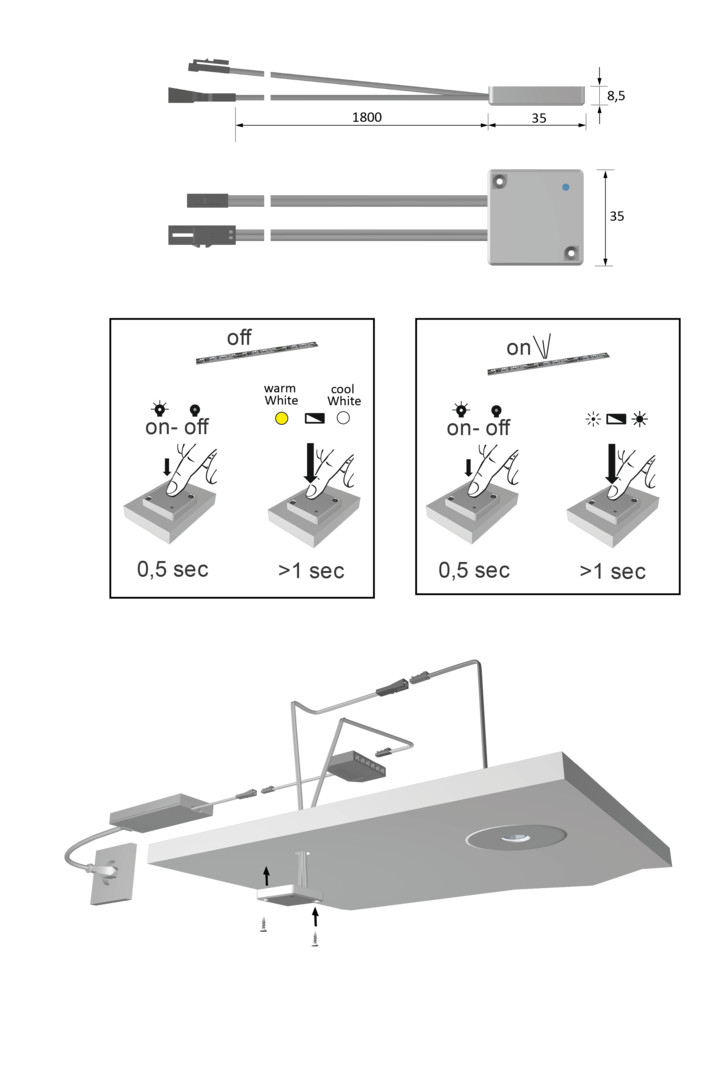 8,5
1800
35

35

off
warm White
cool White
on- off
0,5 sec
>1 sec

on
on- off
0,5 sec
>1 sec