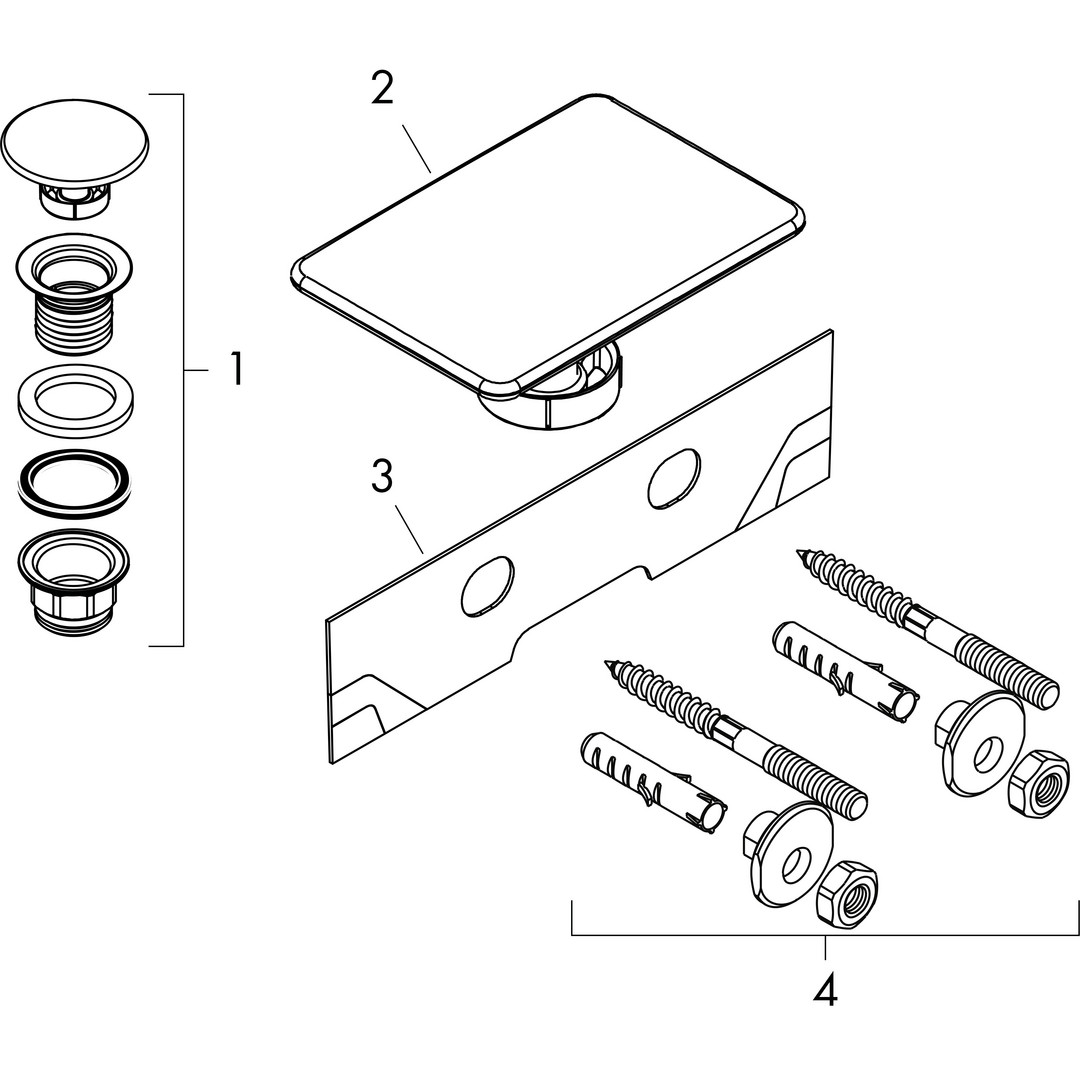 2
1
3
4