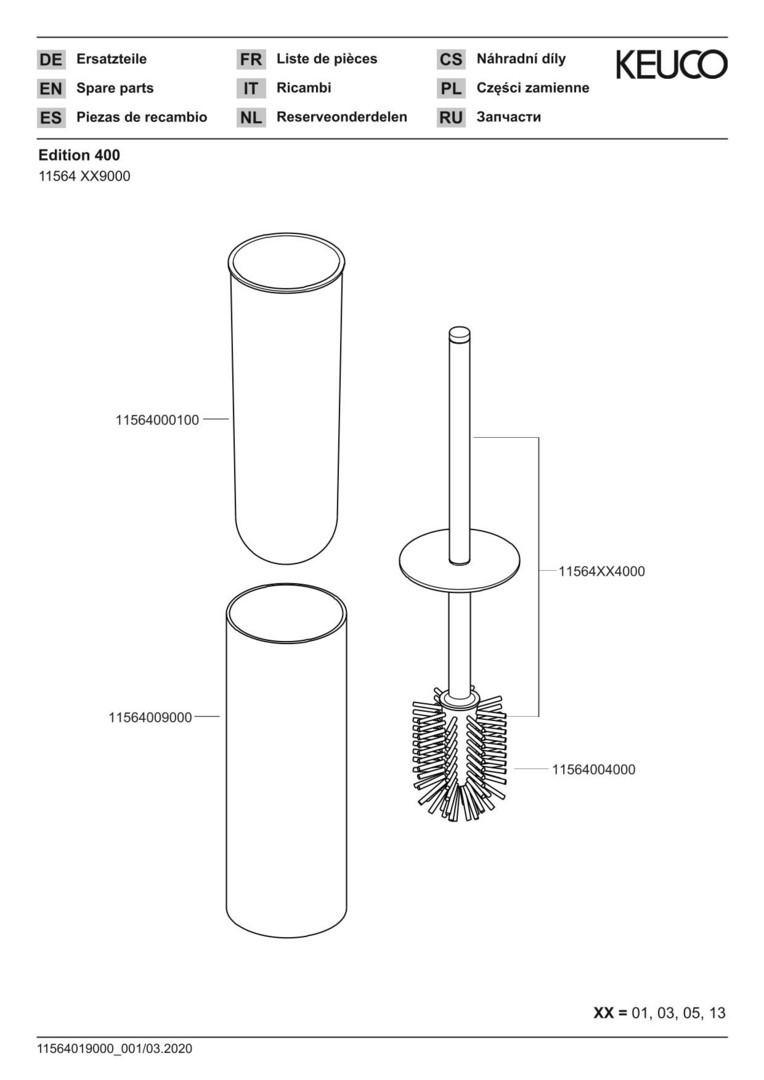 DE Ersatzteile
EN Spare parts
ES Piezas de recambio

FR Liste de pièces
IT Ricambi
NL Reserveonderdelen

CS Náhradní díly
PL Części zamienne
RU Запчасти

KEUCO

Edition 400
11564 XX9000

11564000100

11564009000

11564XX4000

11564004000

XX = 01, 03, 05, 13

11564019000_001/03.2020