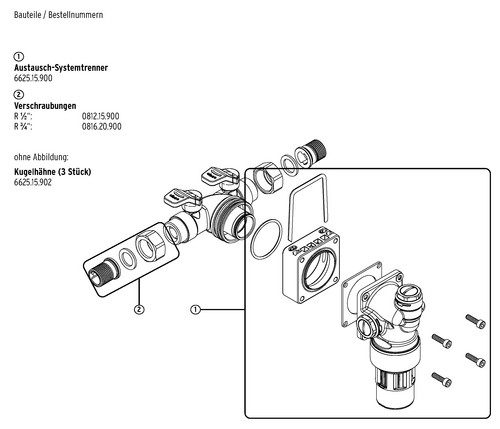 Bauteile / Bestellnummern

①
**Austausch-Systemtrenner**
6625.15.900

②
**Verschraubungen**
R ½": 0812.15.900
R ¾": 0816.20.900

ohne Abbildung:

**Kugelhähne (3 Stück)**
6625.15.902

②

①