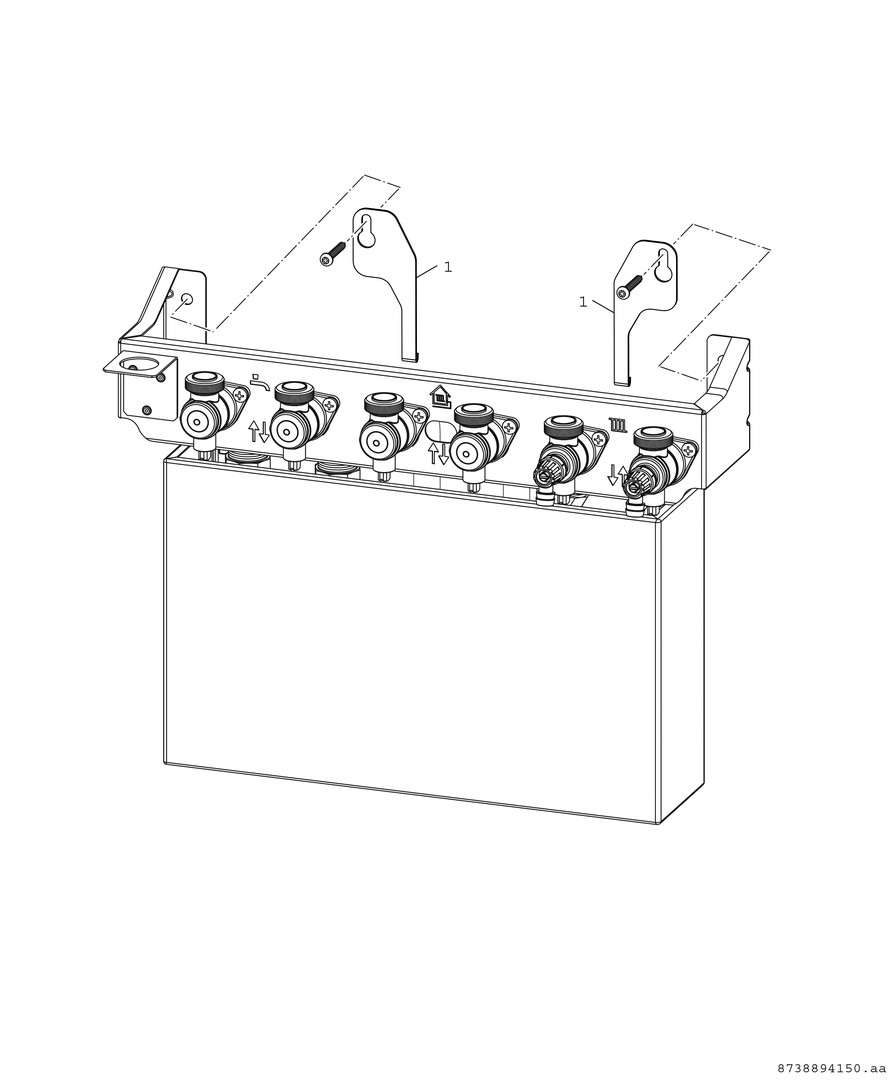 1

1

8738894150.aa