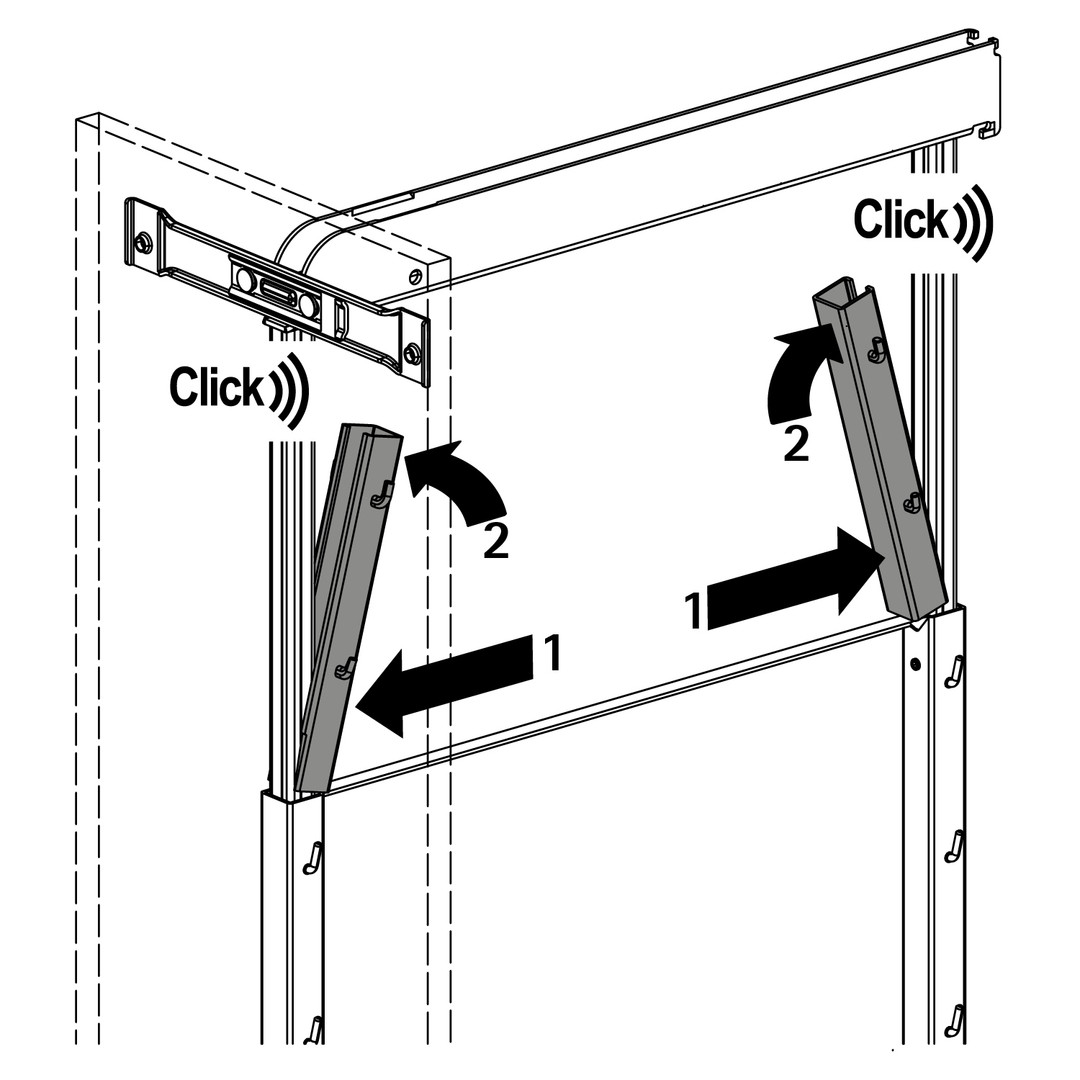 Click
Click
2
2
1
1