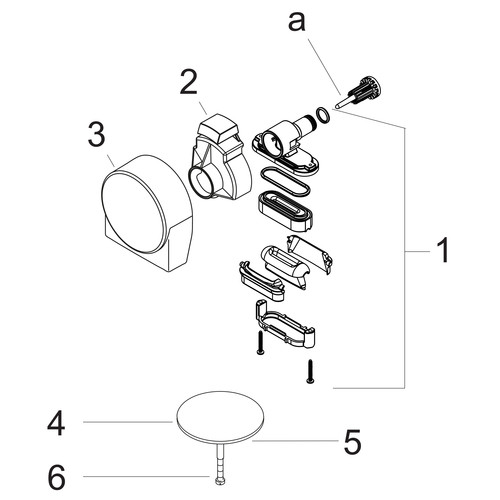 a
2
3
1
4
5
6