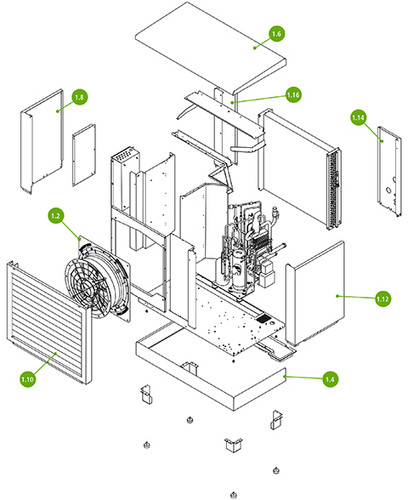 1.6
1.8
1.16
1.14
1.2
1.12
1.10
1.4