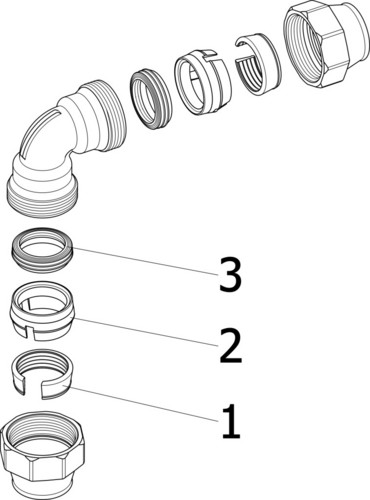 3
2
1