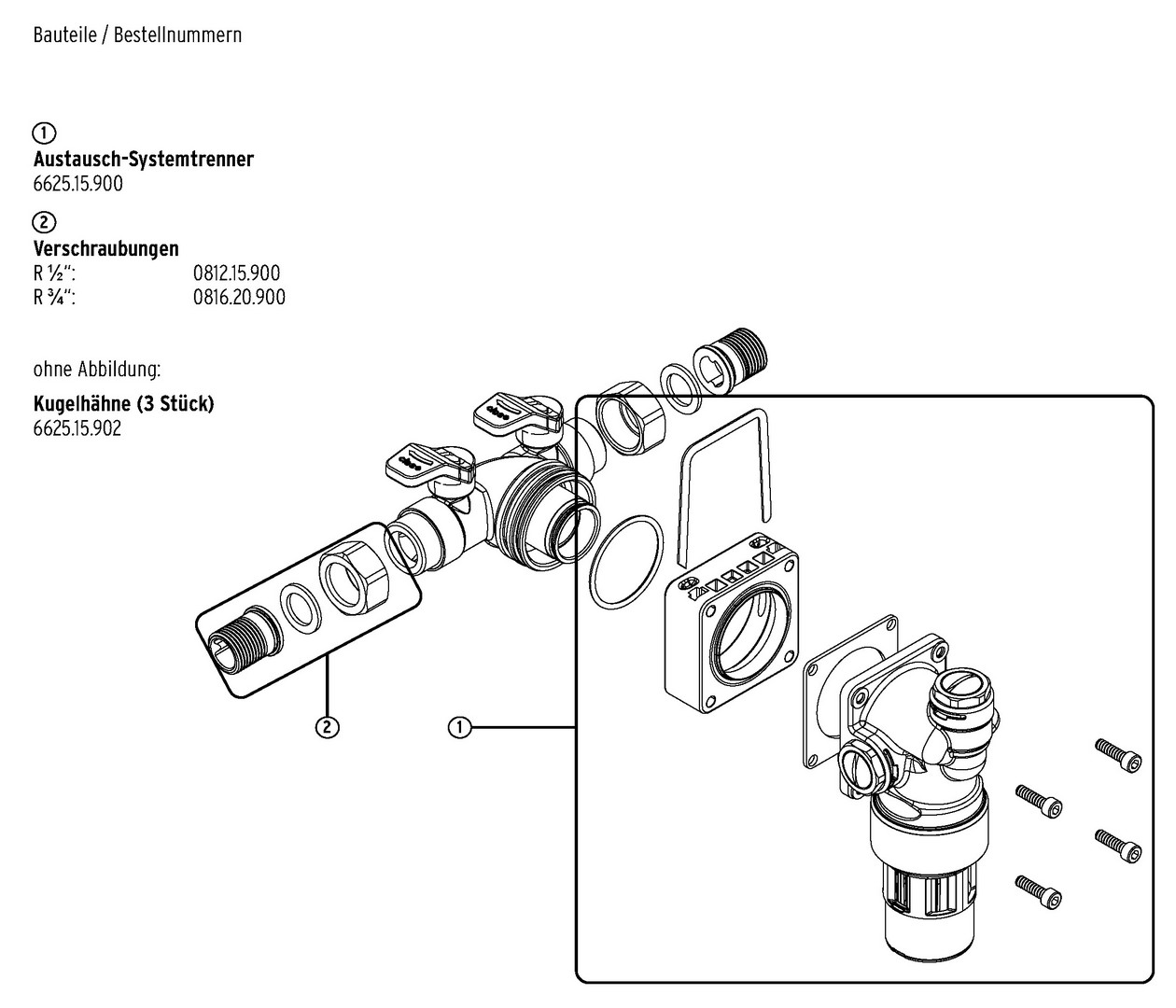 Bauteile / Bestellnummern

①
**Austausch-Systemtrenner**
6625.15.900

②
**Verschraubungen**
R ½": 0812.15.900
R ¾": 0816.20.900

ohne Abbildung:

**Kugelhähne (3 Stück)**
6625.15.902

②

①