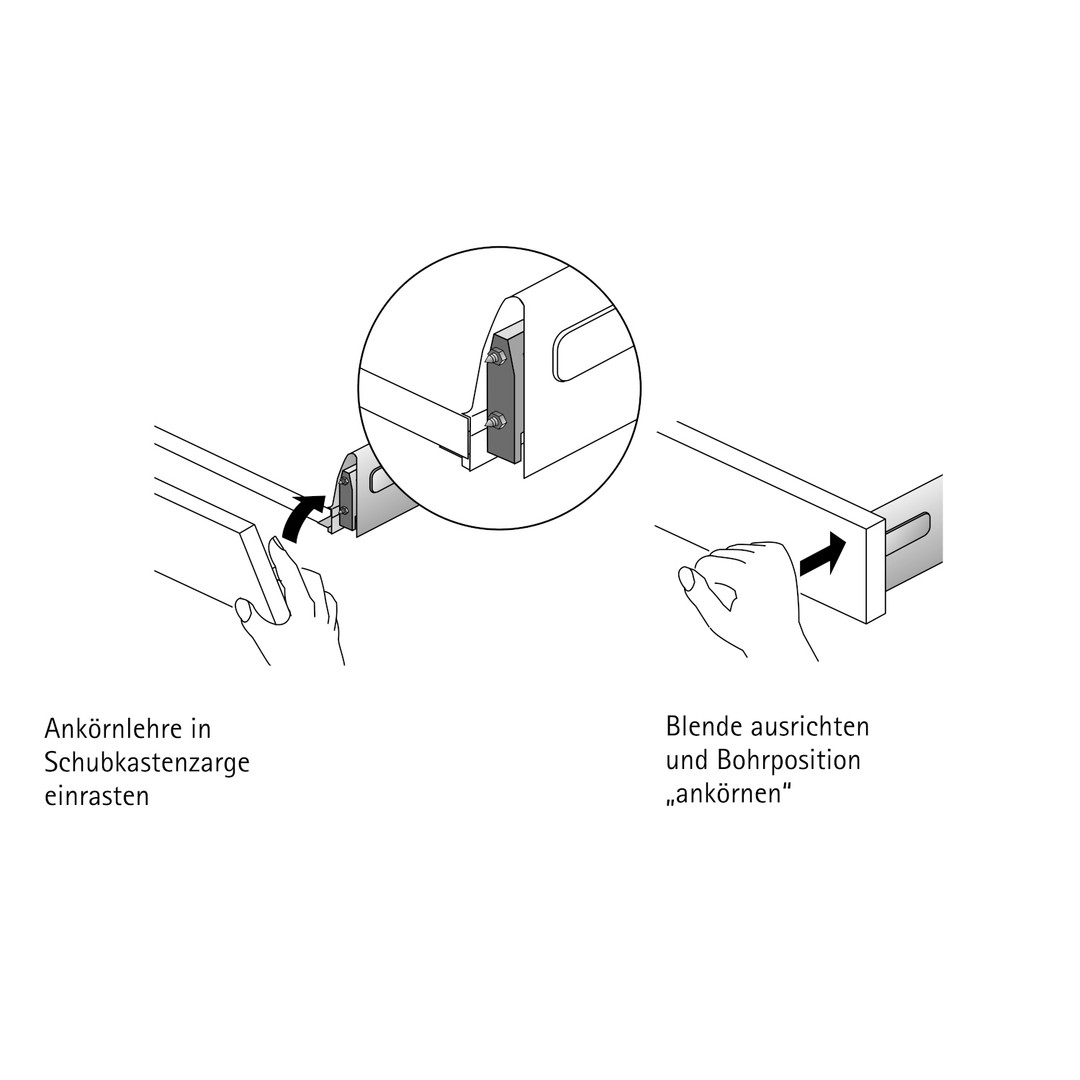 Ankörnlehre in Schubkastenzarge einrasten

Blende ausrichten und Bohrposition „ankörnen“