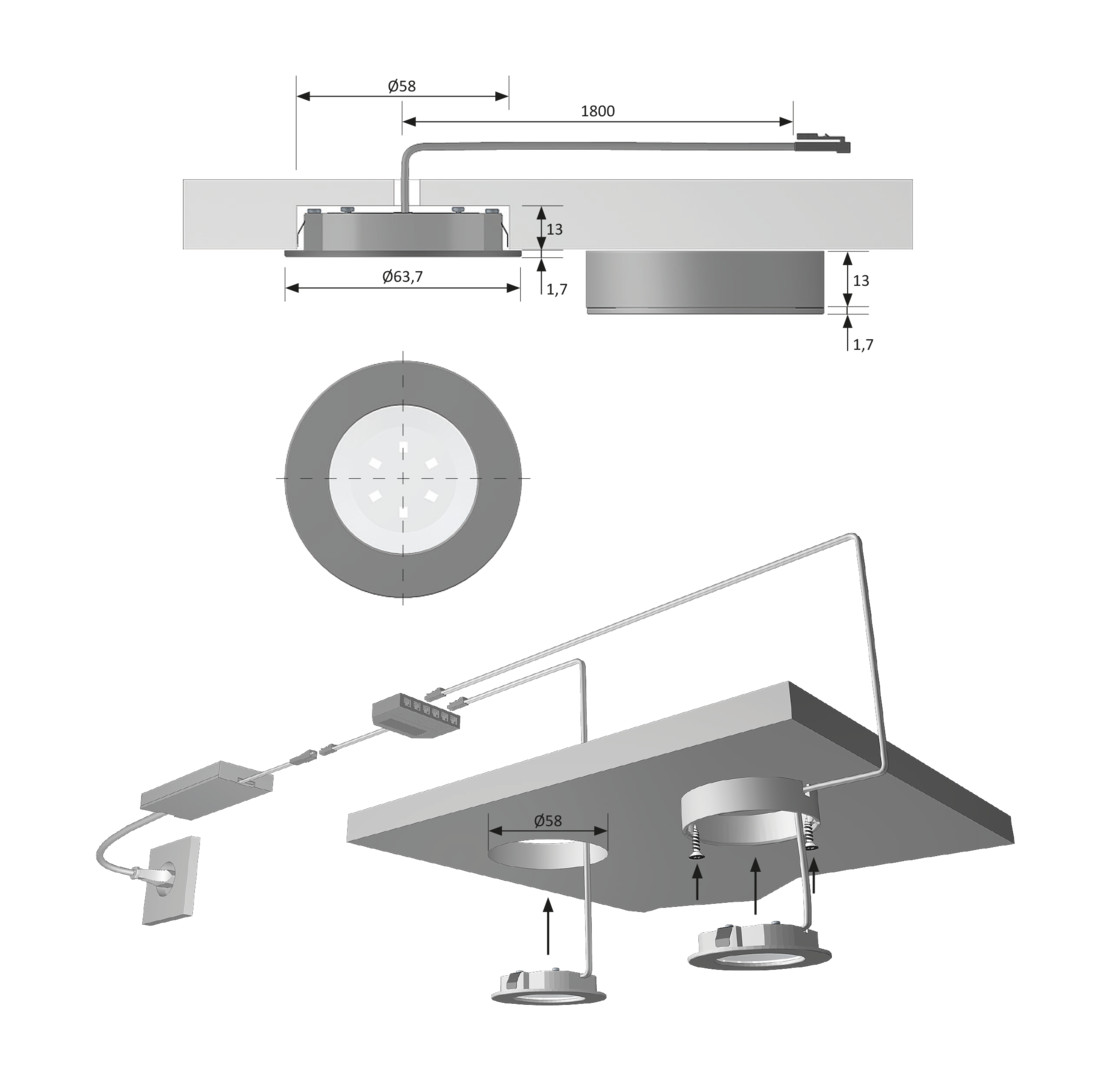 Ø58
1800
13
Ø63,7
1,7
13
1,7
Ø58