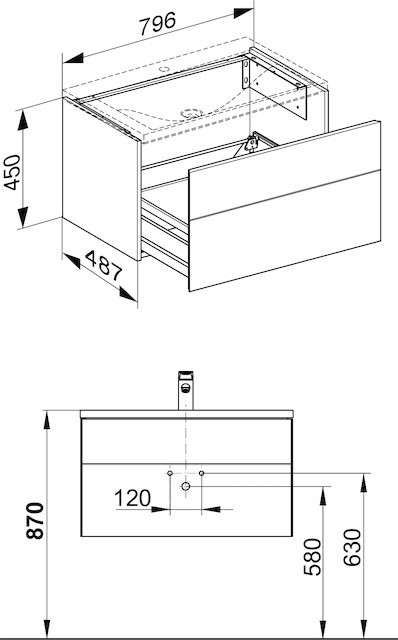 796
450
487
120
870
580
630