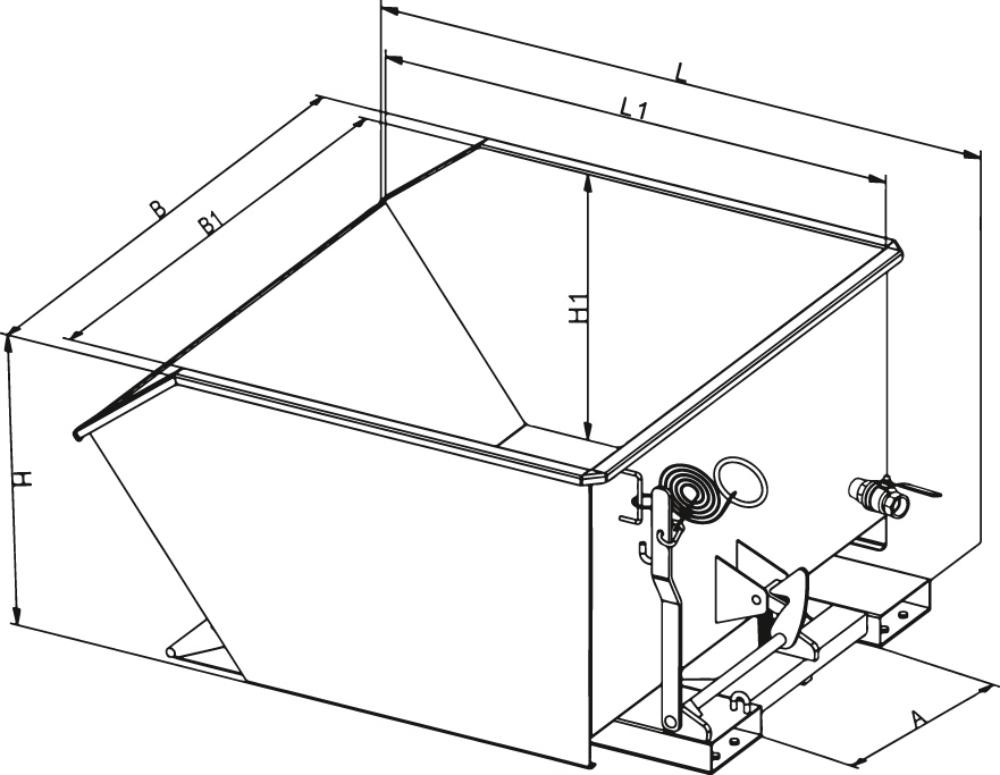 L
L1
B
B1
H1
H
A