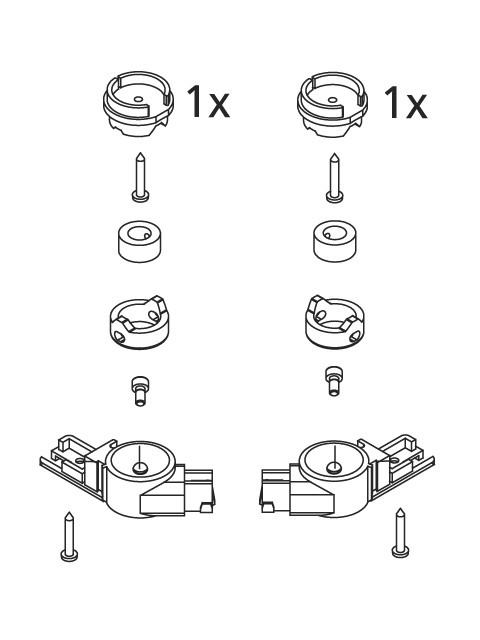 1x

1x