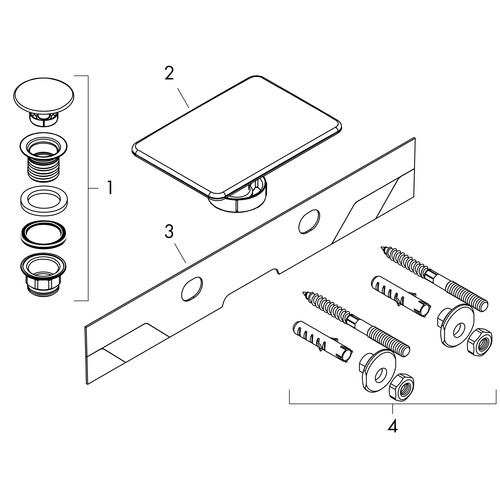 2
1
3
4