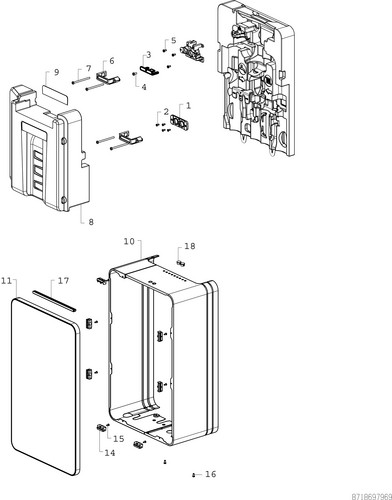 5
3
6
7
9
4
2
1
8
10
18
11
17
15
14
16
8718697969