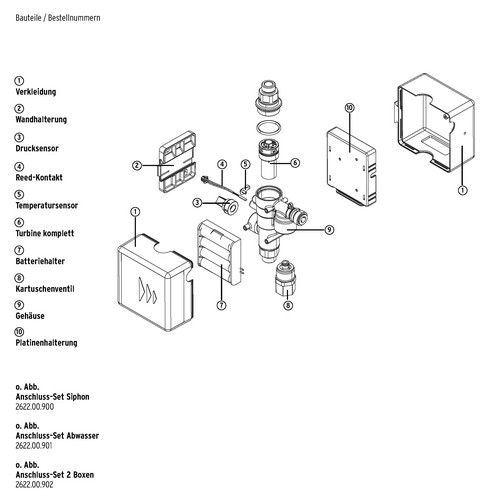 Bauteile / Bestellnummern

①
Verkleidung

②
Wandhalterung

③
Drucksensor

④
Reed-Kontakt

⑤
Temperatursensor

⑥
Turbine komplett

⑦
Batteriehalter

⑧
Kartuschenventil

⑨
Gehäuse

⑩
Platinenhalterung

o. Abb.
Anschluss-Set Siphon
2622.00.900

o. Abb.
Anschluss-Set Abwasser
2622.00.901

o. Abb.
Anschluss-Set 2 Boxen
2622.00.902

②
④
⑤
⑥
⑩
①
③
①
⑨
⑦
⑧