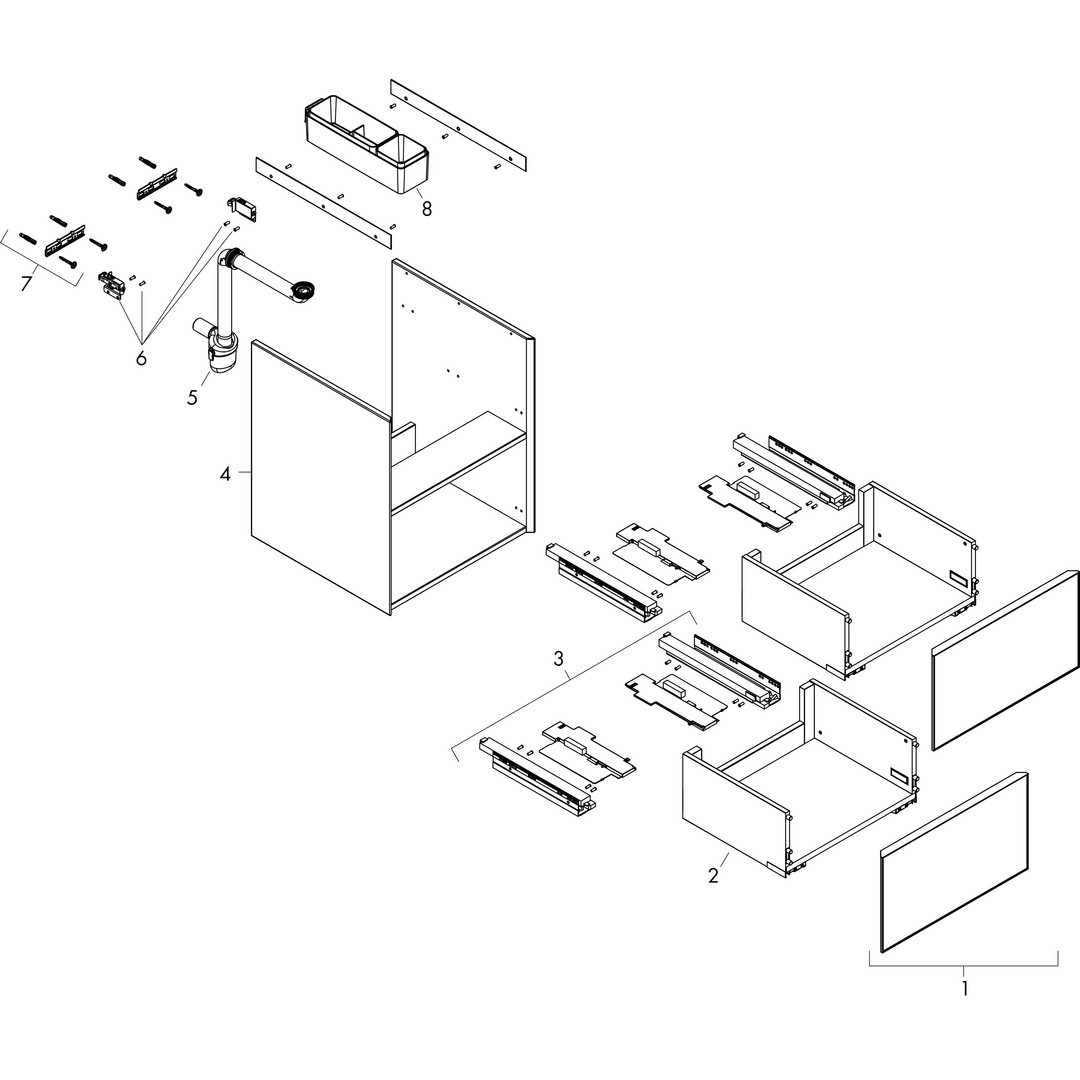 8
7
6
5
4
3
2
1