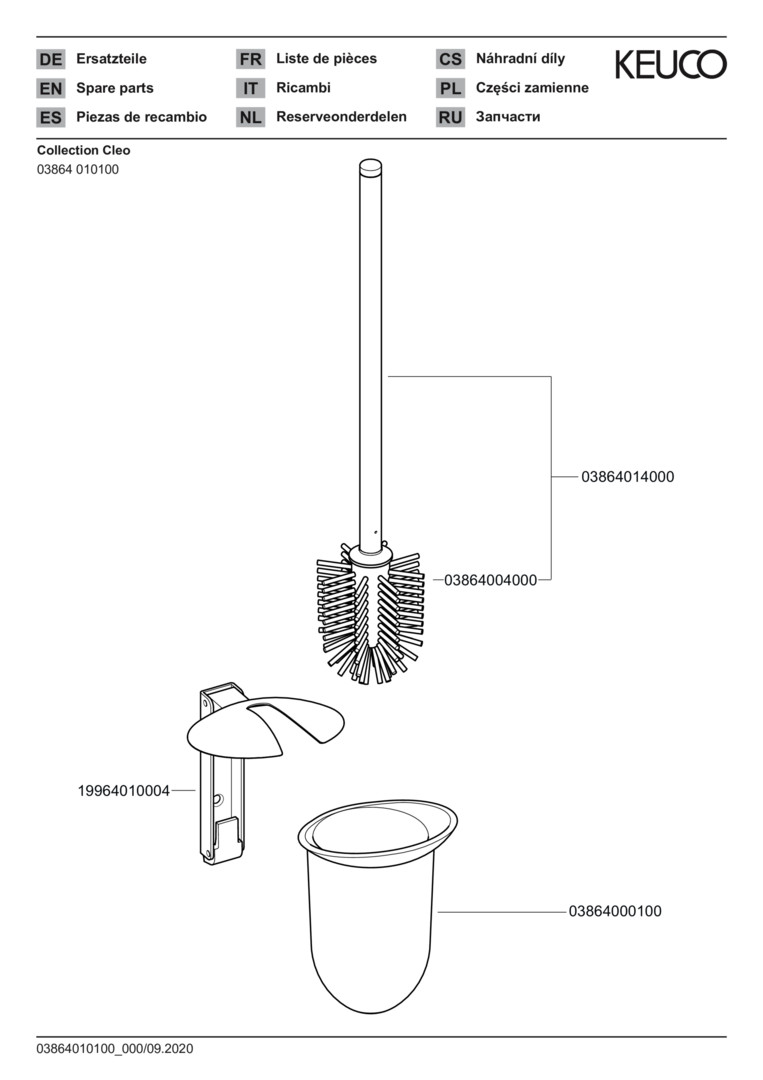 DE Ersatzteile
EN Spare parts
ES Piezas de recambio

FR Liste de pièces
IT Ricambi
NL Reserveonderdelen

CS Náhradní díly
PL Części zamienne
RU Запчасти

KEUCO

Collection Cleo
03864 010100

03864014000

03864004000

19964010004

03864000100

03864010100_000/09.2020