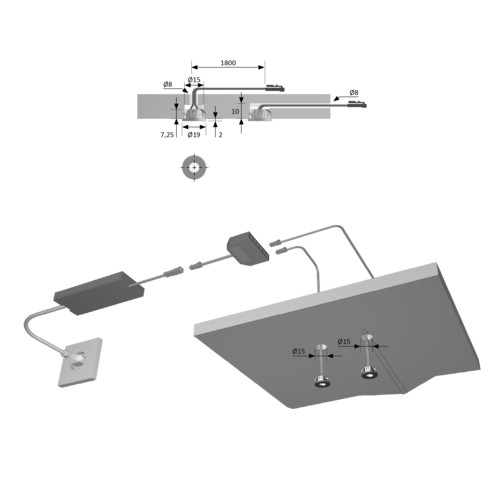 1800
Ø8
Ø15
Ø8
10
7,25
Ø19
2
Ø15
Ø15