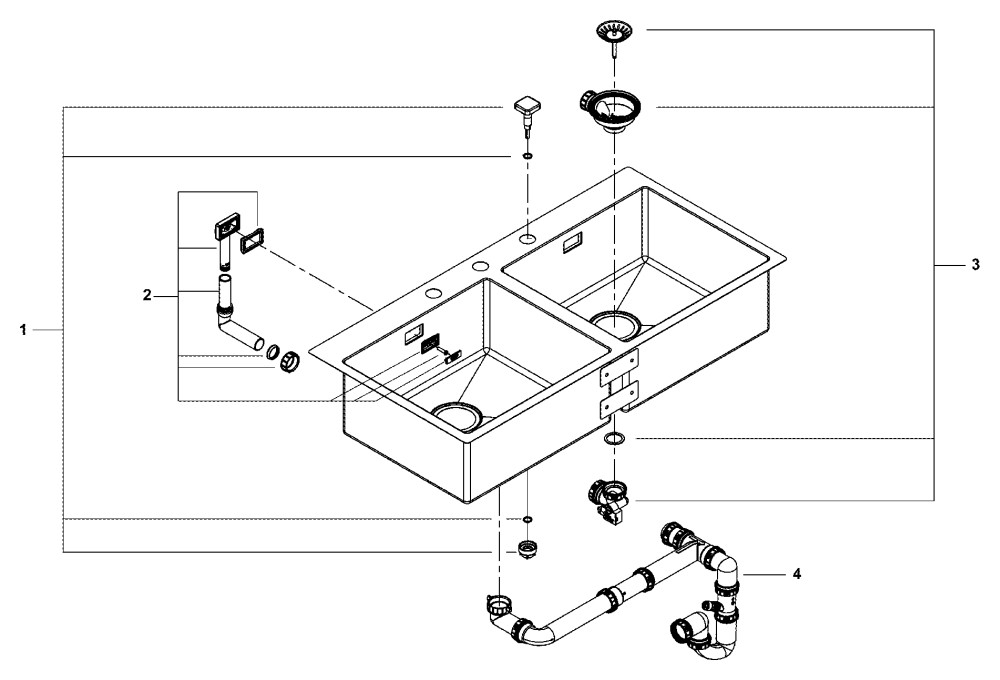 1
2
3
4