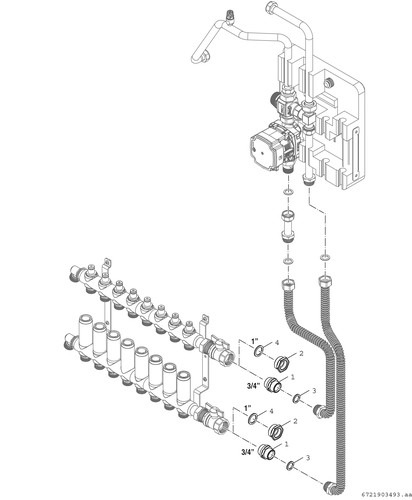 1"
4
2
3/4"
1
3
1"
4
2
3/4"
1
3
6721903493.aa