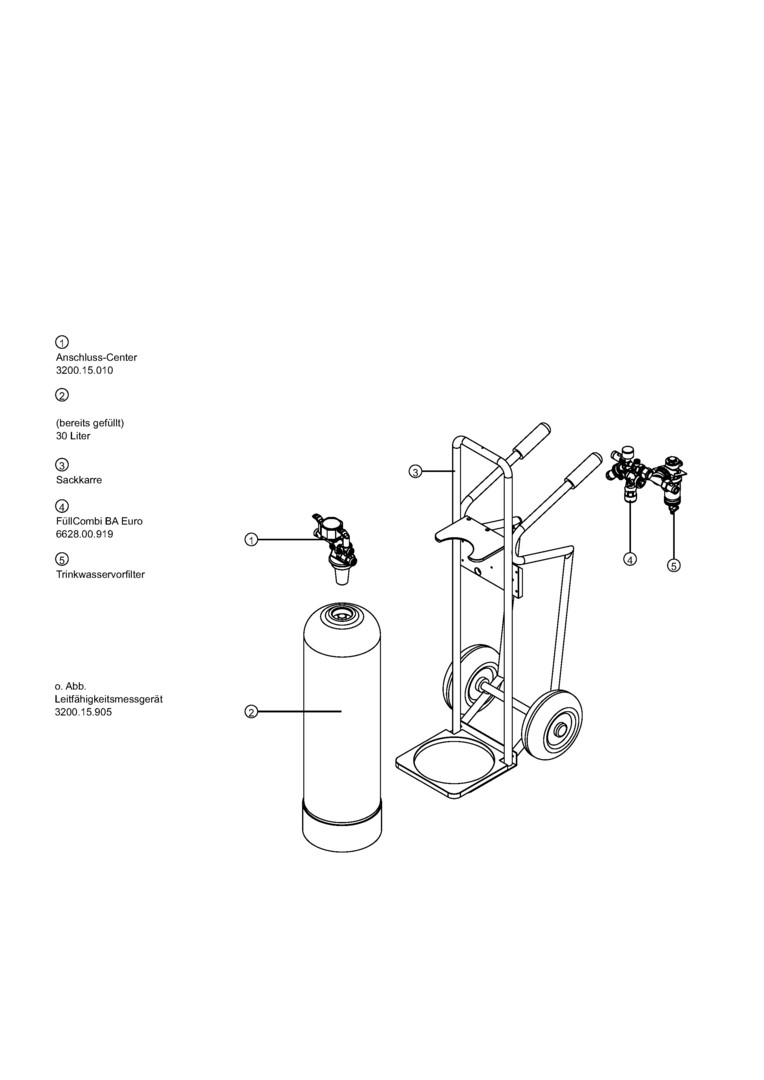 1
Anschluss-Center
3200.15.010

2

(bereits gefüllt)
30 Liter

3
Sackkarre

4
FüllCombi BA Euro
6628.00.919

5
Trinkwasservorfilter

o. Abb.
Leitfähigkeitsmessgerät
3200.15.905

3

1

4

5

2