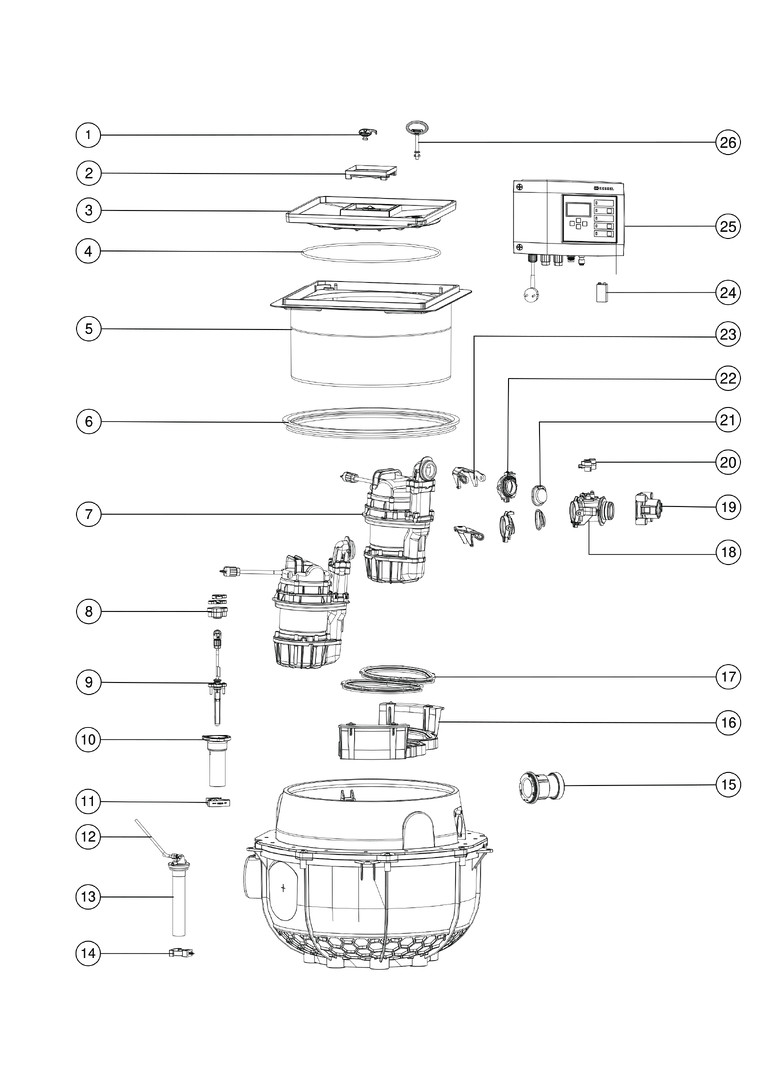 1
2
3
4
5
6
7
8
9
10
11
12
13
14
26
25
24
23
22
21
20
19
18
17
16
15
KESSEL