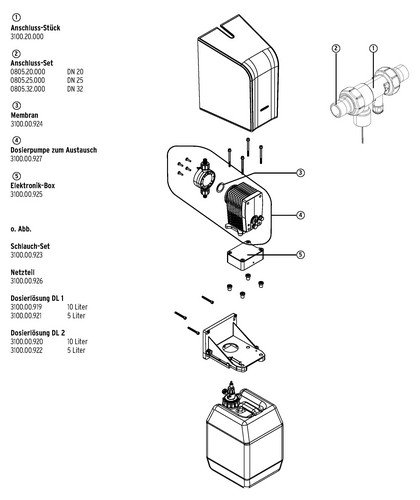 ①
Anschluss-Stück
3100.20.000

②
Anschluss-Set
| 0805.20.000 | DN 20 |
|---|---|
| 0805.25.000 | DN 25 |
| 0805.32.000 | DN 32 |

③
Membran
3100.00.924

④
Dosierpumpe zum Austausch
3100.00.927

⑤
Elektronik-Box
3100.00.925

o. Abb.

Schlauch-Set
3100.00.923

Netzteil
3100.00.926

Dosierlösung DL 1
| 3100.00.919 | 10 Liter |
|---|---|
| 3100.00.921 | 5 Liter |

Dosierlösung DL 2
| 3100.00.920 | 10 Liter |
|---|---|
| 3100.00.922 | 5 Liter |

②
①
③
④
⑤