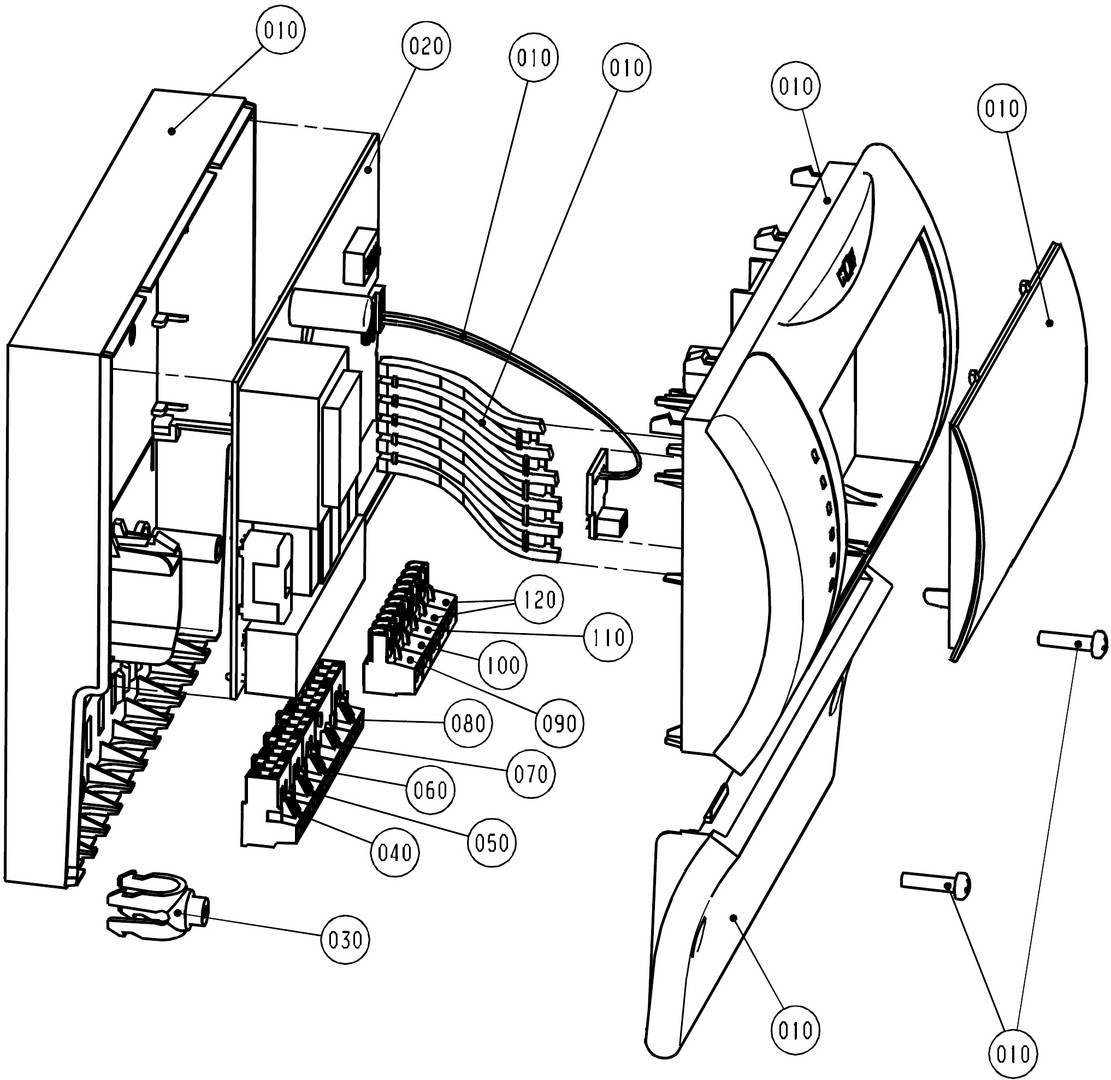 010
020
010
010
010
010
120
110
100
090
080
070
060
050
040
030
010
010