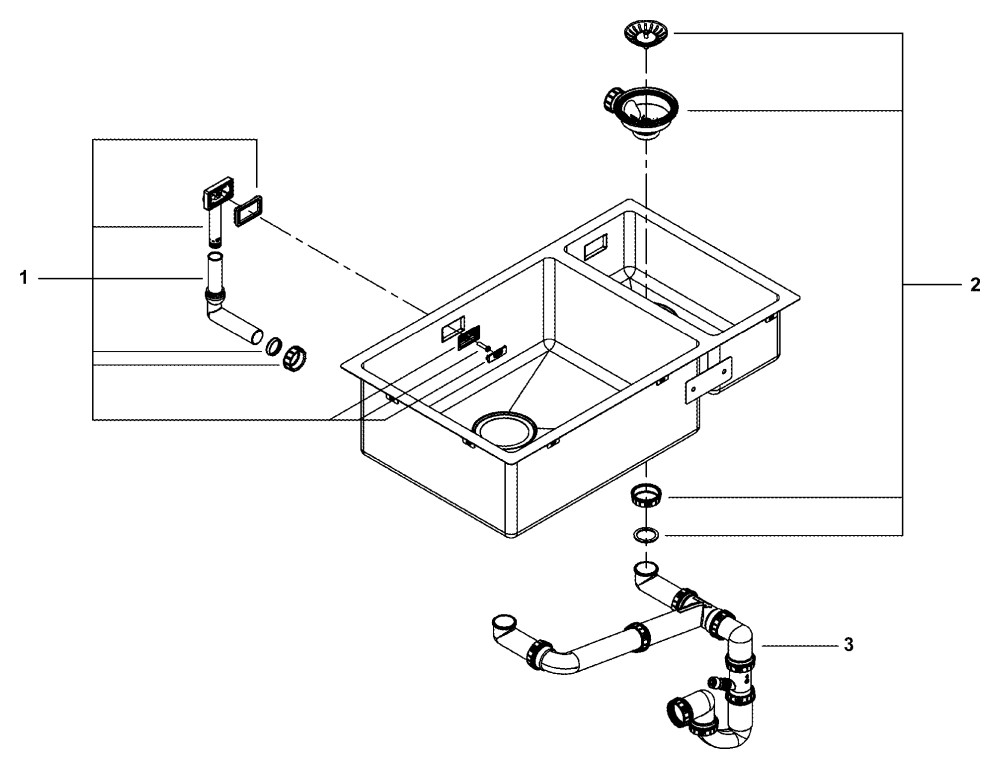 1

2

3