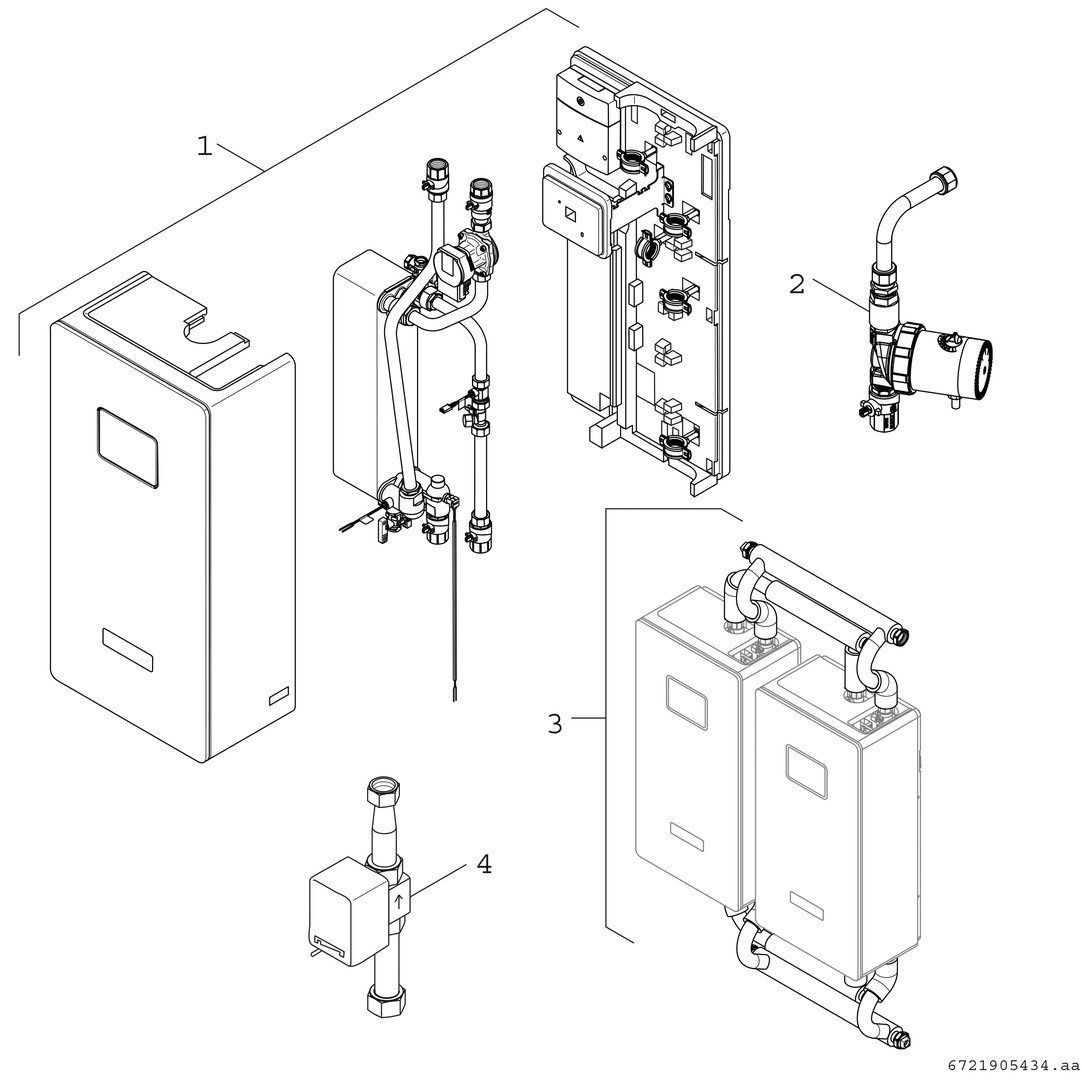 1

2

3

4

6721905434.aa