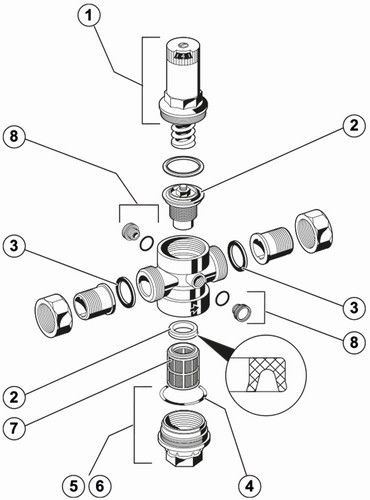 1
8
2
3
3
8
2
7
5 6
4